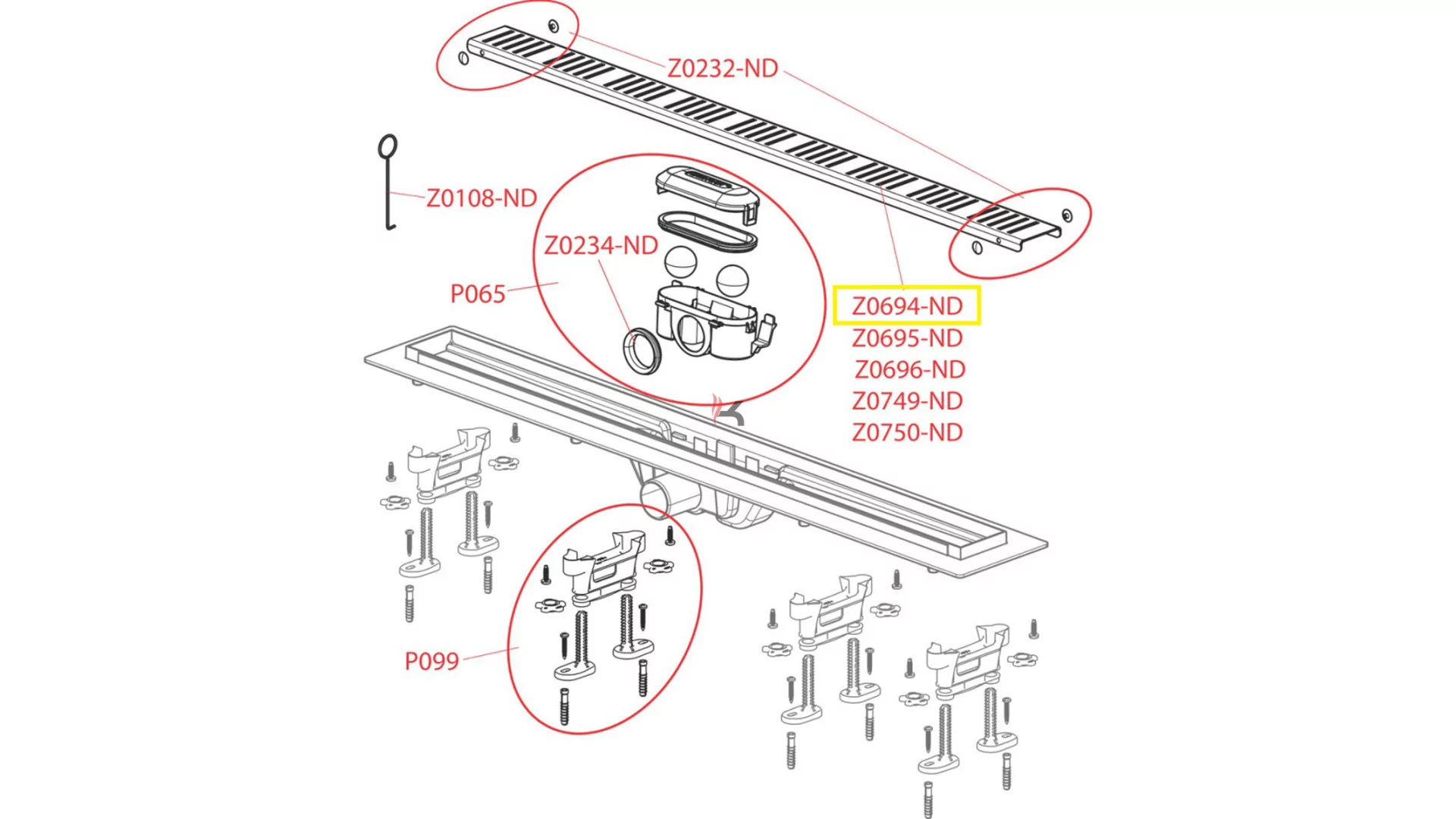 Z0232-ND

Z0108-ND

Z0234-ND

P065

Z0694-ND
Z0695-ND
Z0696-ND
Z0749-ND
Z0750-ND

P099