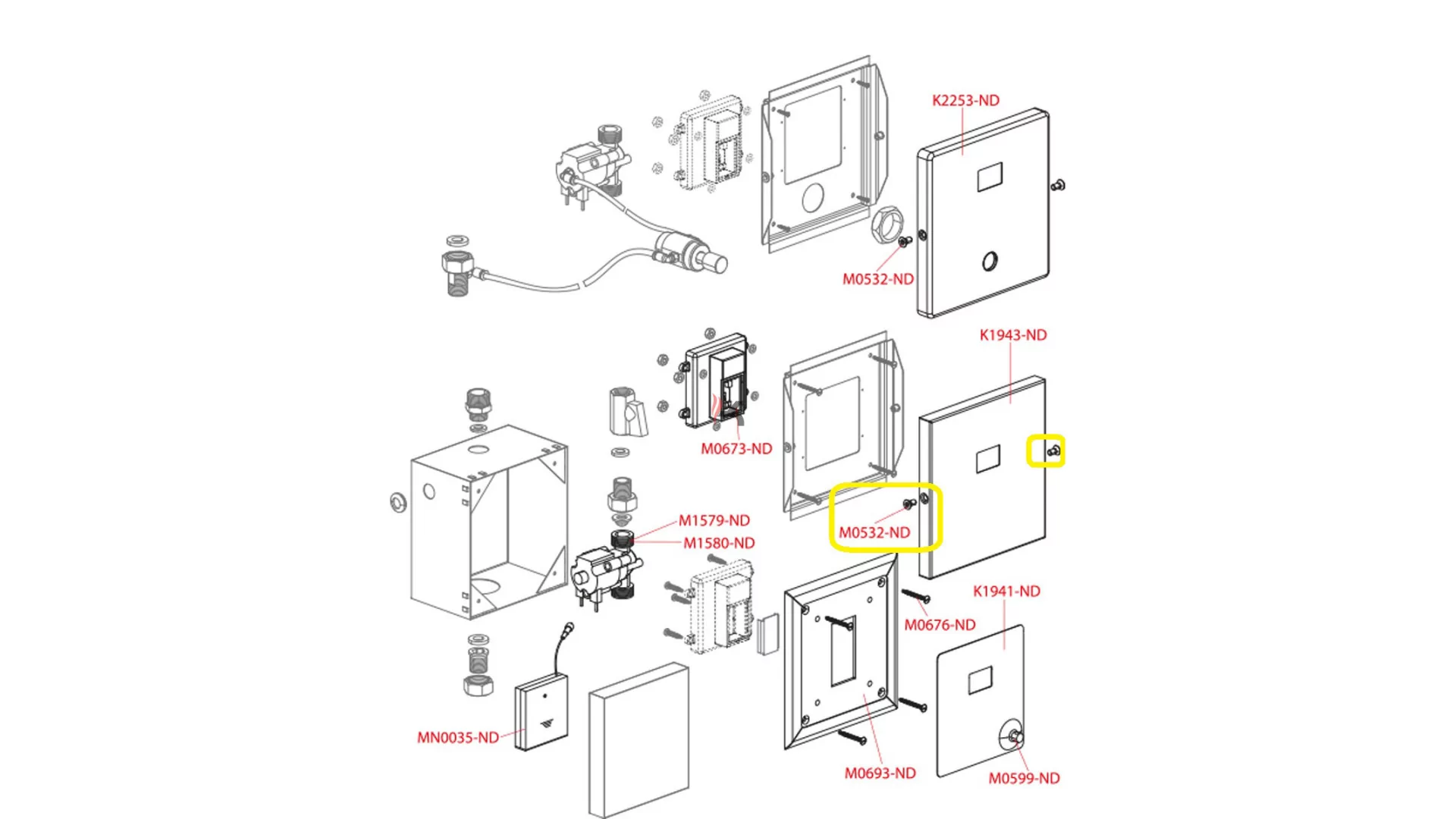 K2253-ND

M0532-ND

K1943-ND

M0673-ND

M1579-ND

M1580-ND

M0532-ND

K1941-ND

M0676-ND

MN0035-ND

M0693-ND

M0599-ND