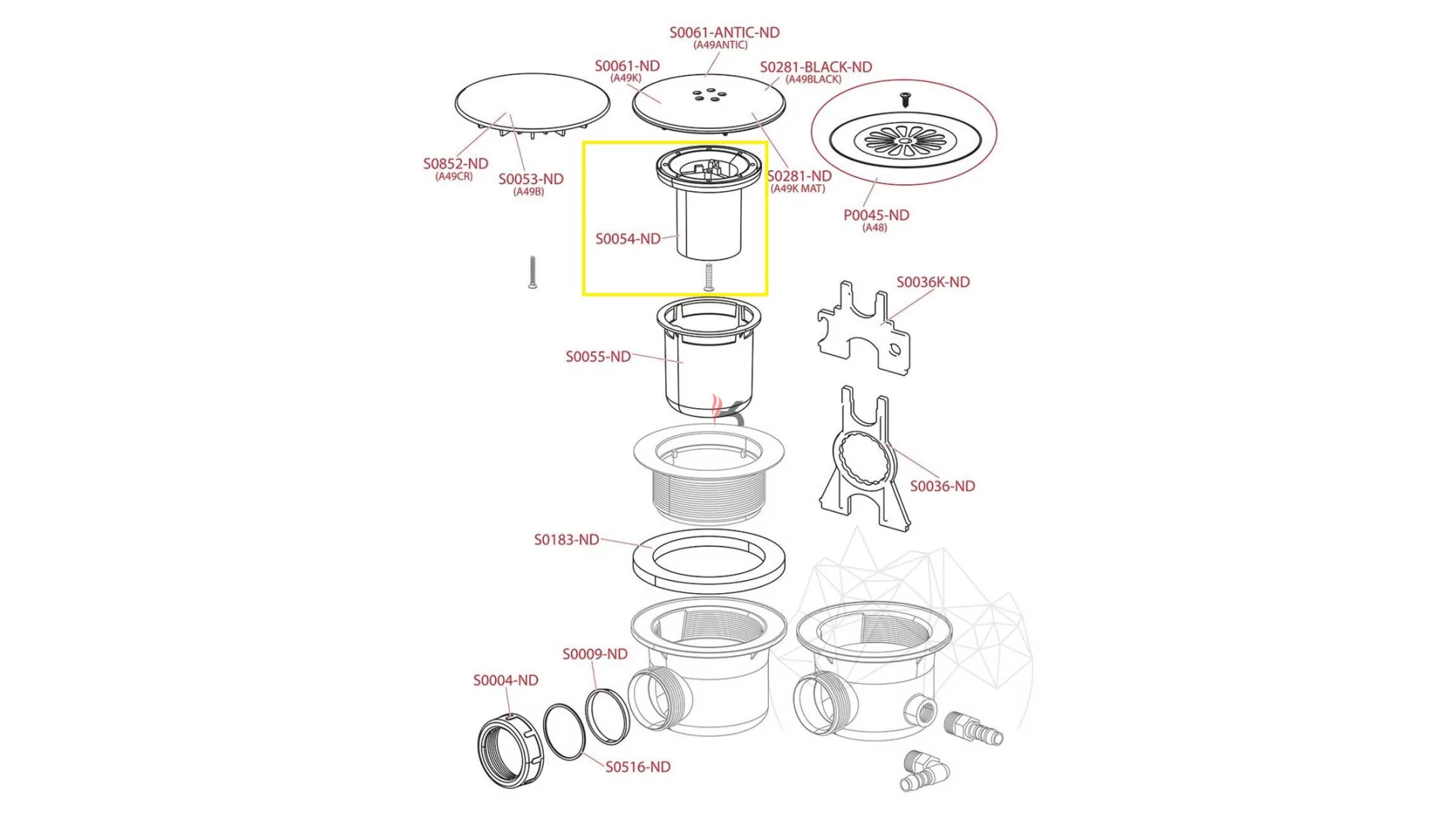 S0061-ANTIC-ND
(A49ANTIC)

S0061-ND
(A49K)

S0281-BLACK-ND
(A49BLACK)

S0852-ND
(A49CR)

S0053-ND
(A49B)

S0281-ND
(A49K MAT)

P0045-ND
(A48)

S0054-ND

S0036K-ND

S0055-ND

S0036-ND

S0183-ND

S0009-ND

S0004-ND

S0516-ND